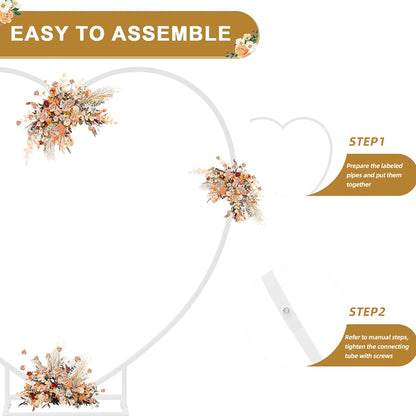 EASY TO ASSEMBLE

STEP1

Prepare the labeled pipes and put them together

STEP2

Refer to manual steps, tighten the connecting tube with screws